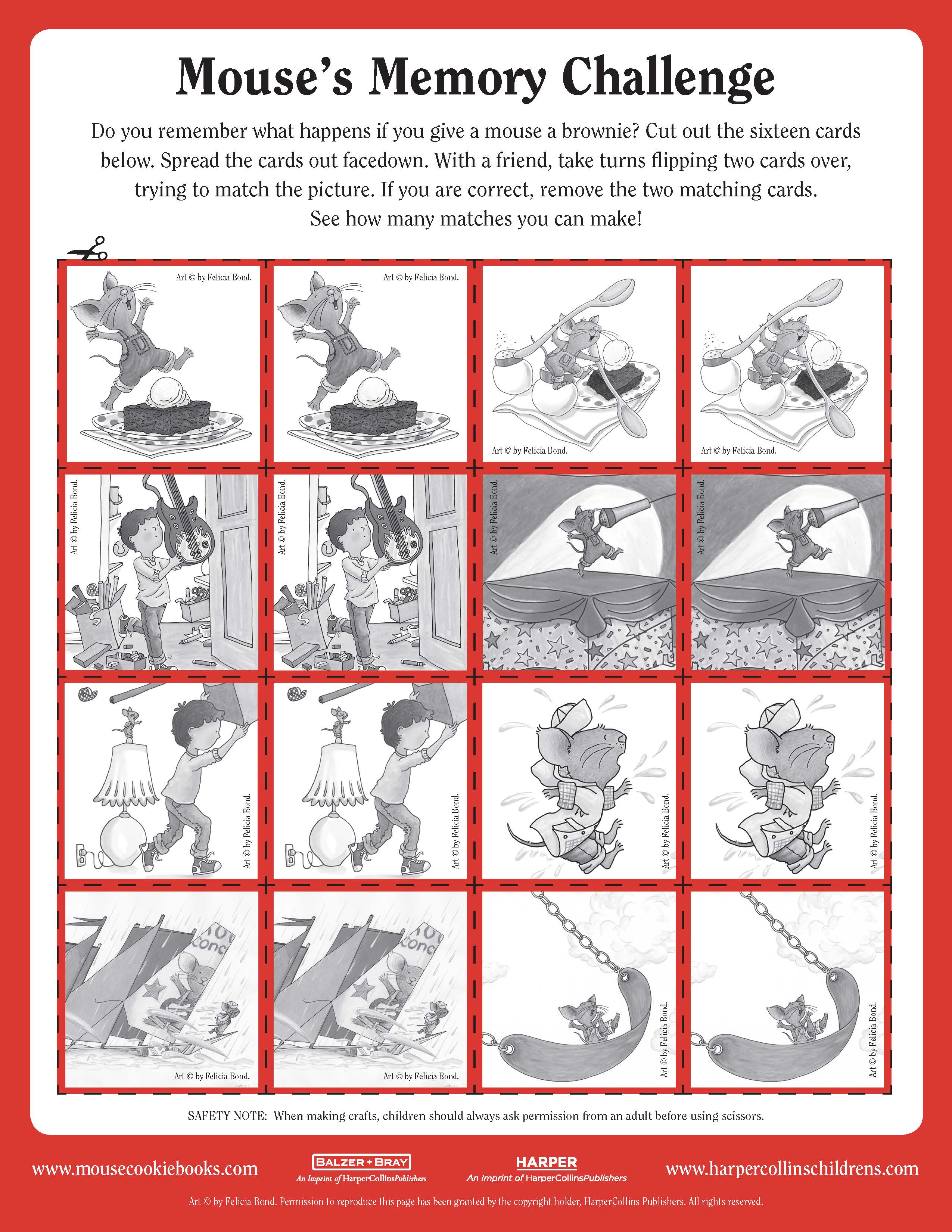 Mouse's Memory Challenge

Do you remember what happens if you give a mouse a brownie? Cut out the sixteen cards below. Spread the cards out facedown. With a friend, take turns flipping two cards over, trying to match the picture. If you are correct, remove the two matching cards. See how many matches you can make!

Art © by Felicia Bond.

Art © by Felicia Bond.

Art © by Felicia Bond.

Art © by Felicia Bond.

Art © by Felicia Bond.

Art © by Felicia Bond.

Art © by Felicia Bond.

Art © by Felicia Bond.

Art © by Felicia Bond.

Art © by Felicia Bond.

Art © by Felicia Bond.

Art © by Felicia Bond.

Art © by Felicia Bond.

Art © by Felicia Bond.

Art © by Felicia Bond.

Art © by Felicia Bond.

SAFETY NOTE: When making crafts, children should always ask permission from an adult before using scissors.

www.mousecookiebooks.com

BALZER + BRAY
An Imprint of HarperCollinsPublishers

HARPER
An Imprint of HarperCollinsPublishers

www.harpercollinschildrens.com

Art © by Felicia Bond. Permission to reproduce this page has been granted by the copyright holder, HarperCollins Publishers. All rights reserved.